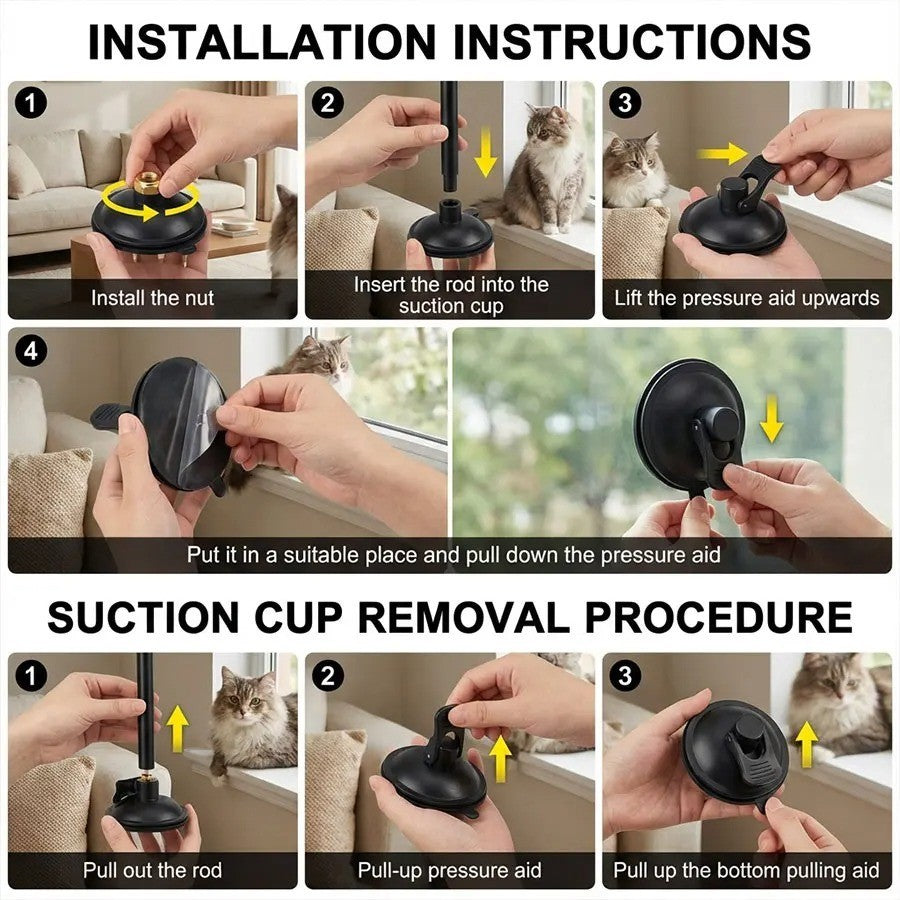 INSTALLATION INSTRUCTIONS

1
Install the nut

2
Insert the rod into the suction cup

3
Lift the pressure aid upwards

4
Put it in a suitable place and pull down the pressure aid

SUCTION CUP REMOVAL PROCEDURE

1
Pull out the rod

2
Pull-up pressure aid

3
Pull up the bottom pulling aid