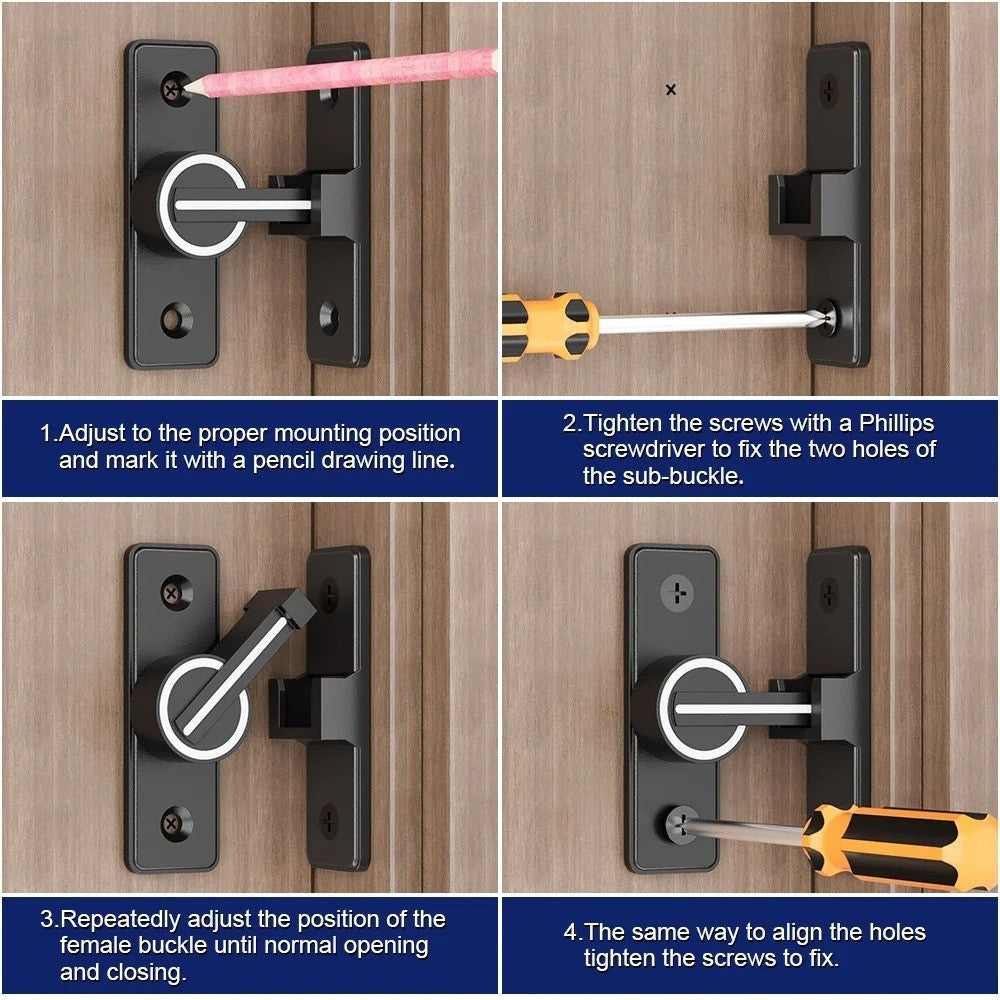 1.Adjust to the proper mounting position and mark it with a pencil drawing line.

2.Tighten the screws with a Phillips screwdriver to fix the two holes of the sub-buckle.

3.Repeatedly adjust the position of the female buckle until normal opening and closing.

4.The same way to align the holes tighten the screws to fix.